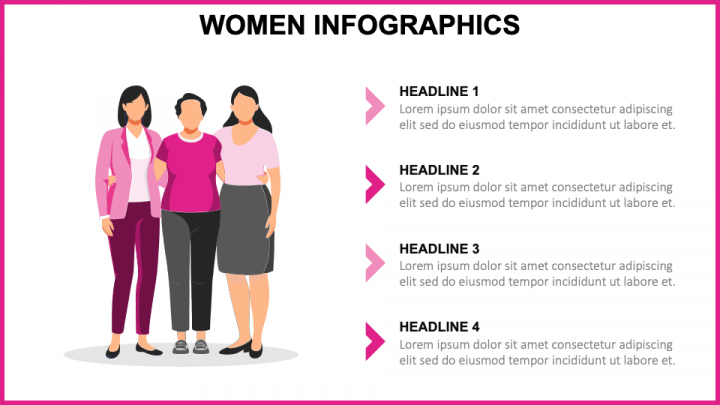 WOMEN INFOGRAPHICS

HEADLINE 1
Lorem ipsum dolor sit amet consectetur adipiscing elit sed do eiusmod tempor incididunt ut labore et.

HEADLINE 2
Lorem ipsum dolor sit amet consectetur adipiscing elit sed do eiusmod tempor incididunt ut labore et.

HEADLINE 3
Lorem ipsum dolor sit amet consectetur adipiscing elit sed do eiusmod tempor incididunt ut labore et.

HEADLINE 4
Lorem ipsum dolor sit amet consectetur adipiscing elit sed do eiusmod tempor incididunt ut labore et.