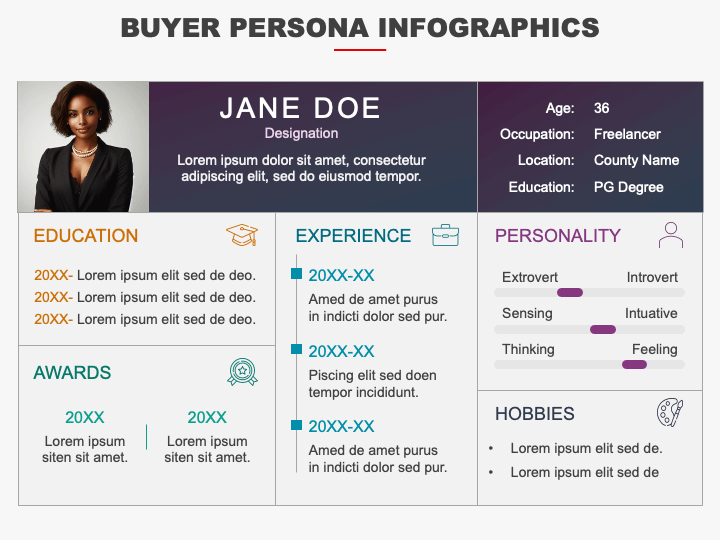 BUYER PERSONA INFOGRAPHICS

JANE DOE
Designation
Lorem ipsum dolor sit amet, consectetur adipiscing elit, sed do eiusmod tempor.

Age: 36
Occupation: Freelancer
Location: County Name
Education: PG Degree

EDUCATION
20XX- Lorem ipsum elit sed de deo.
20XX- Lorem ipsum elit sed de deo.
20XX- Lorem ipsum elit sed de deo.

AWARDS
20XX
Lorem ipsum siten sit amet.
20XX
Lorem ipsum siten sit amet.

EXPERIENCE
20XX-XX
Amed de amet purus in indicti dolor sed pur.
20XX-XX
Piscing elit sed doen tempor incididunt.
20XX-XX
Amed de amet purus in indicti dolor sed pur.

PERSONALITY
Extrovert Introvert
Sensing Intuative
Thinking Feeling

HOBBIES
• Lorem ipsum elit sed de.
• Lorem ipsum elit sed de