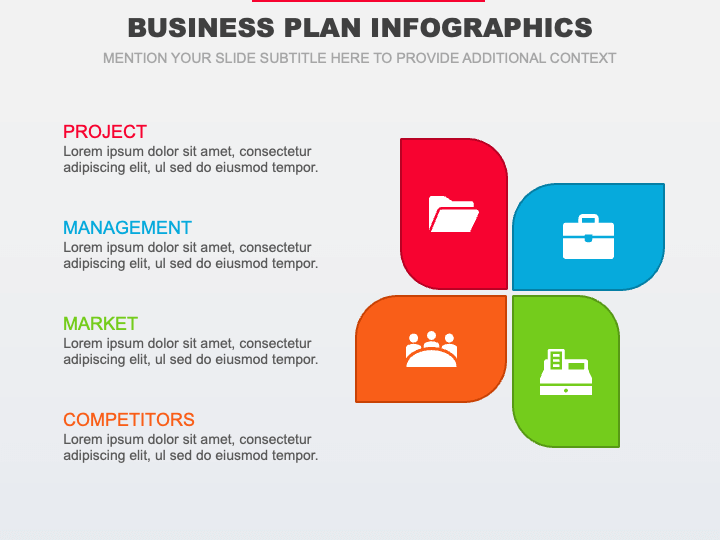 BUSINESS PLAN INFOGRAPHICS
MENTION YOUR SLIDE SUBTITLE HERE TO PROVIDE ADDITIONAL CONTEXT

PROJECT
Lorem ipsum dolor sit amet, consectetur adipiscing elit, ul sed do eiusmod tempor.

MANAGEMENT
Lorem ipsum dolor sit amet, consectetur adipiscing elit, ul sed do eiusmod tempor.

MARKET
Lorem ipsum dolor sit amet, consectetur adipiscing elit, ul sed do eiusmod tempor.

COMPETITORS
Lorem ipsum dolor sit amet, consectetur adipiscing elit, ul sed do eiusmod tempor.