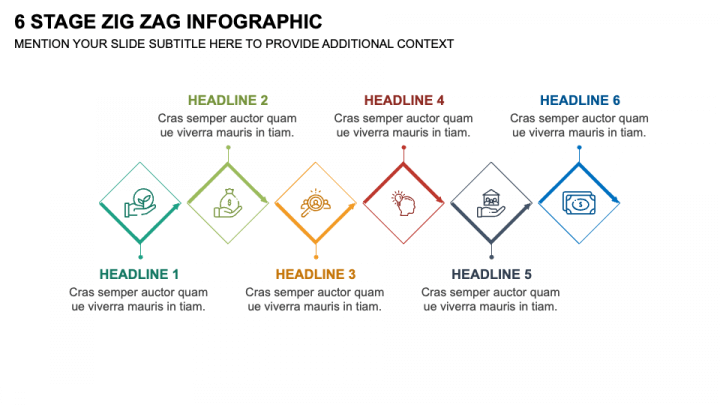 6 STAGE ZIG ZAG INFOGRAPHIC

MENTION YOUR SLIDE SUBTITLE HERE TO PROVIDE ADDITIONAL CONTEXT

HEADLINE 2
Cras semper auctor quam ue viverra mauris in tiam.

HEADLINE 4
Cras semper auctor quam ue viverra mauris in tiam.

HEADLINE 6
Cras semper auctor quam ue viverra mauris in tiam.

HEADLINE 1
Cras semper auctor quam ue viverra mauris in tiam.

HEADLINE 3
Cras semper auctor quam ue viverra mauris in tiam.

HEADLINE 5
Cras semper auctor quam ue viverra mauris in tiam.