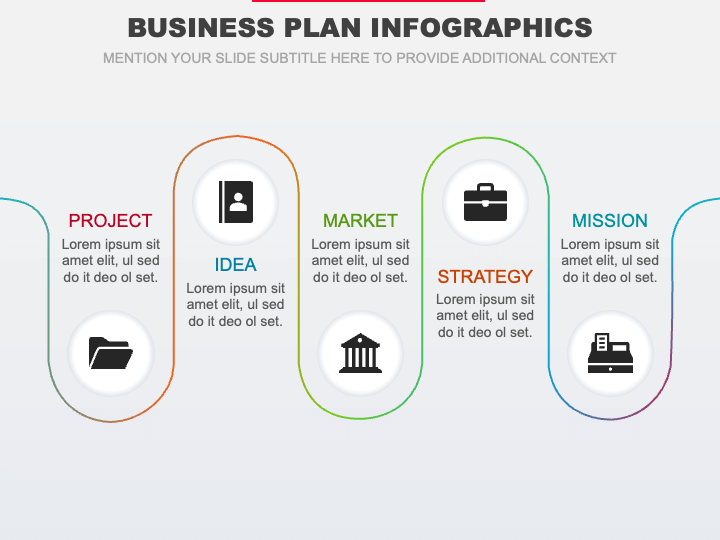 BUSINESS PLAN INFOGRAPHICS

MENTION YOUR SLIDE SUBTITLE HERE TO PROVIDE ADDITIONAL CONTEXT

PROJECT

Lorem ipsum sit amet elit, ul sed do it deo ol set.

IDEA

Lorem ipsum sit amet elit, ul sed do it deo ol set.

MARKET

Lorem ipsum sit amet elit, ul sed do it deo ol set.

STRATEGY

Lorem ipsum sit amet elit, ul sed do it deo ol set.

MISSION

Lorem ipsum sit amet elit, ul sed do it deo ol set.