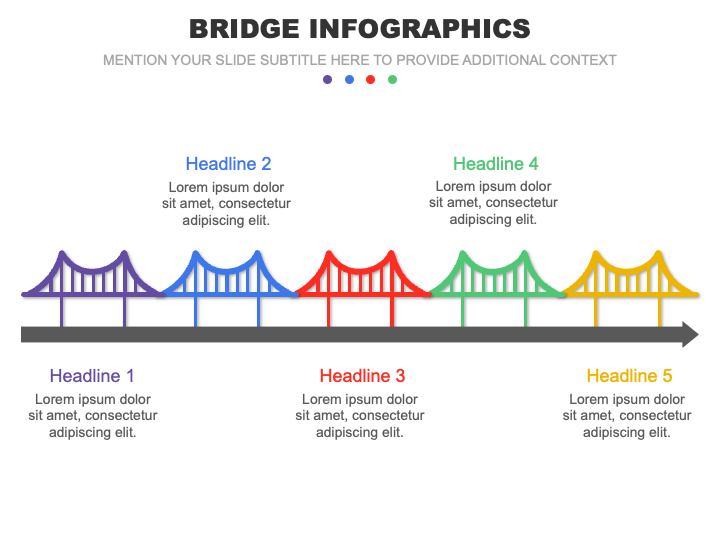 BRIDGE INFOGRAPHICS

MENTION YOUR SLIDE SUBTITLE HERE TO PROVIDE ADDITIONAL CONTEXT

Headline 2
Lorem ipsum dolor sit amet, consectetur adipiscing elit.

Headline 4
Lorem ipsum dolor sit amet, consectetur adipiscing elit.

Headline 1
Lorem ipsum dolor sit amet, consectetur adipiscing elit.

Headline 3
Lorem ipsum dolor sit amet, consectetur adipiscing elit.

Headline 5
Lorem ipsum dolor sit amet, consectetur adipiscing elit.