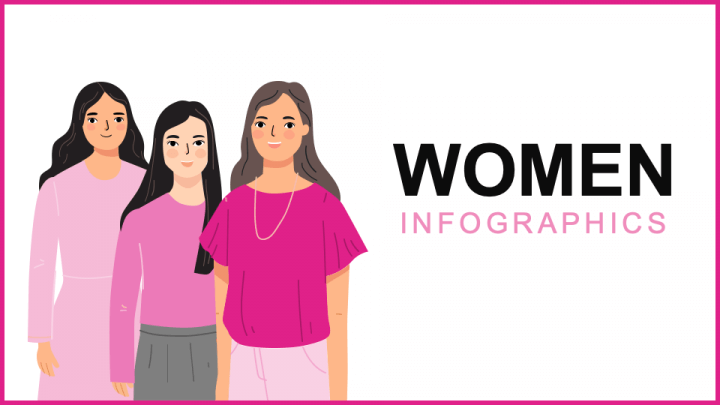 WOMEN
INFOGRAPHICS