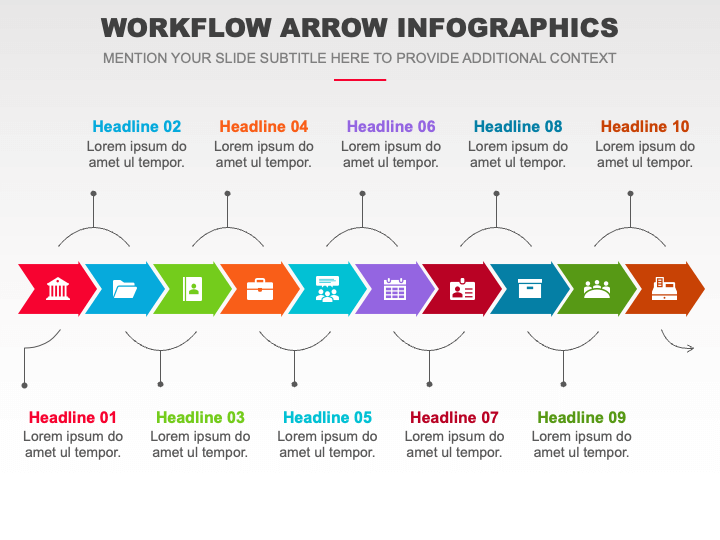 WORKFLOW ARROW INFOGRAPHICS

MENTION YOUR SLIDE SUBTITLE HERE TO PROVIDE ADDITIONAL CONTEXT

Headline 02
Lorem ipsum do amet ul tempor.

Headline 04
Lorem ipsum do amet ul tempor.

Headline 06
Lorem ipsum do amet ul tempor.

Headline 08
Lorem ipsum do amet ul tempor.

Headline 10
Lorem ipsum do amet ul tempor.

Headline 01
Lorem ipsum do amet ul tempor.

Headline 03
Lorem ipsum do amet ul tempor.

Headline 05
Lorem ipsum do amet ul tempor.

Headline 07
Lorem ipsum do amet ul tempor.

Headline 09
Lorem ipsum do amet ul tempor.