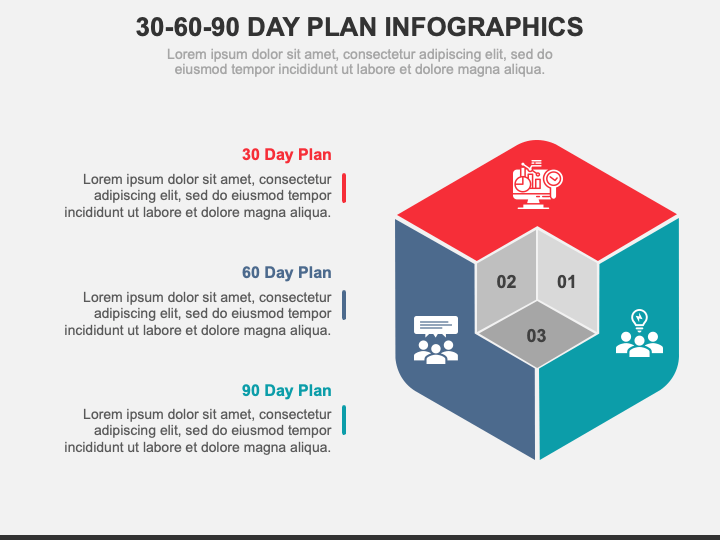 30-60-90 DAY PLAN INFOGRAPHICS

Lorem ipsum dolor sit amet, consectetur adipiscing elit, sed do eiusmod tempor incididunt ut labore et dolore magna aliqua.

30 Day Plan

Lorem ipsum dolor sit amet, consectetur adipiscing elit, sed do eiusmod tempor incididunt ut labore et dolore magna aliqua.

60 Day Plan

Lorem ipsum dolor sit amet, consectetur adipiscing elit, sed do eiusmod tempor incididunt ut labore et dolore magna aliqua.

90 Day Plan

Lorem ipsum dolor sit amet, consectetur adipiscing elit, sed do eiusmod tempor incididunt ut labore et dolore magna aliqua.

02

01

03