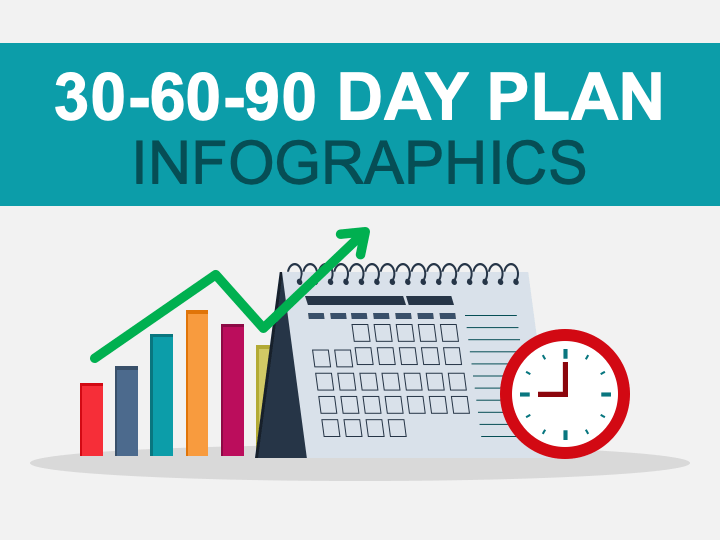 30-60-90 DAY PLAN
INFOGRAPHICS