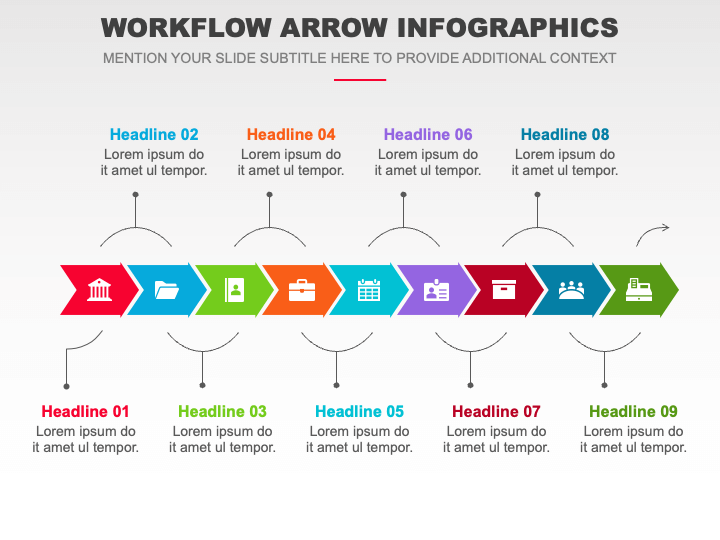 WORKFLOW ARROW INFOGRAPHICS

MENTION YOUR SLIDE SUBTITLE HERE TO PROVIDE ADDITIONAL CONTEXT

Headline 02
Lorem ipsum do it amet ul tempor.

Headline 04
Lorem ipsum do it amet ul tempor.

Headline 06
Lorem ipsum do it amet ul tempor.

Headline 08
Lorem ipsum do it amet ul tempor.

Headline 01
Lorem ipsum do it amet ul tempor.

Headline 03
Lorem ipsum do it amet ul tempor.

Headline 05
Lorem ipsum do it amet ul tempor.

Headline 07
Lorem ipsum do it amet ul tempor.

Headline 09
Lorem ipsum do it amet ul tempor.