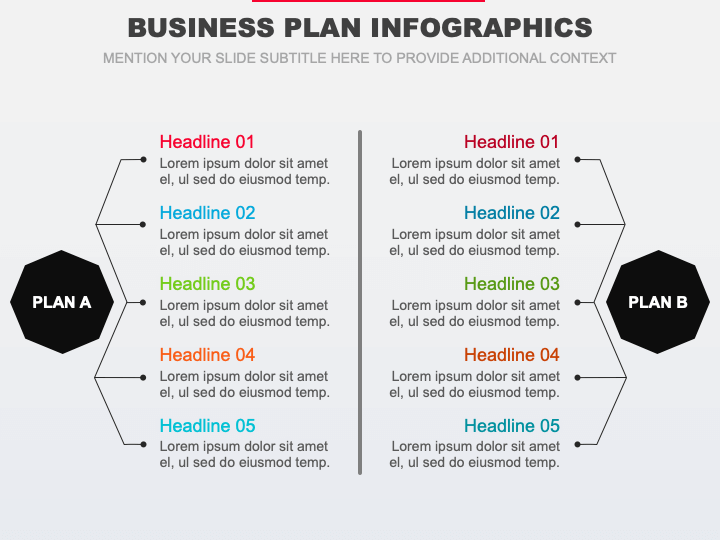 BUSINESS PLAN INFOGRAPHICS
MENTION YOUR SLIDE SUBTITLE HERE TO PROVIDE ADDITIONAL CONTEXT

PLAN A

Headline 01
Lorem ipsum dolor sit amet el, ul sed do eiusmod temp.

Headline 02
Lorem ipsum dolor sit amet el, ul sed do eiusmod temp.

Headline 03
Lorem ipsum dolor sit amet el, ul sed do eiusmod temp.

Headline 04
Lorem ipsum dolor sit amet el, ul sed do eiusmod temp.

Headline 05
Lorem ipsum dolor sit amet el, ul sed do eiusmod temp.

Headline 01
Lorem ipsum dolor sit amet el, ul sed do eiusmod temp.

Headline 02
Lorem ipsum dolor sit amet el, ul sed do eiusmod temp.

Headline 03
Lorem ipsum dolor sit amet el, ul sed do eiusmod temp.

Headline 04
Lorem ipsum dolor sit amet el, ul sed do eiusmod temp.

Headline 05
Lorem ipsum dolor sit amet el, ul sed do eiusmod temp.

PLAN B