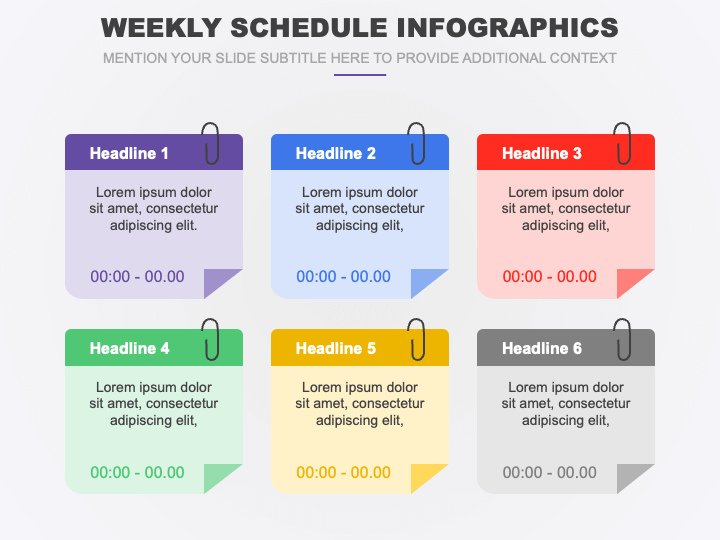 WEEKLY SCHEDULE INFOGRAPHICS

MENTION YOUR SLIDE SUBTITLE HERE TO PROVIDE ADDITIONAL CONTEXT

Headline 1

Lorem ipsum dolor sit amet, consectetur adipiscing elit.

00:00 - 00.00

Headline 2

Lorem ipsum dolor sit amet, consectetur adipiscing elit,

00:00 - 00.00

Headline 3

Lorem ipsum dolor sit amet, consectetur adipiscing elit,

00:00 - 00.00

Headline 4

Lorem ipsum dolor sit amet, consectetur adipiscing elit,

00:00 - 00.00

Headline 5

Lorem ipsum dolor sit amet, consectetur adipiscing elit,

00:00 - 00.00

Headline 6

Lorem ipsum dolor sit amet, consectetur adipiscing elit,

00:00 - 00.00