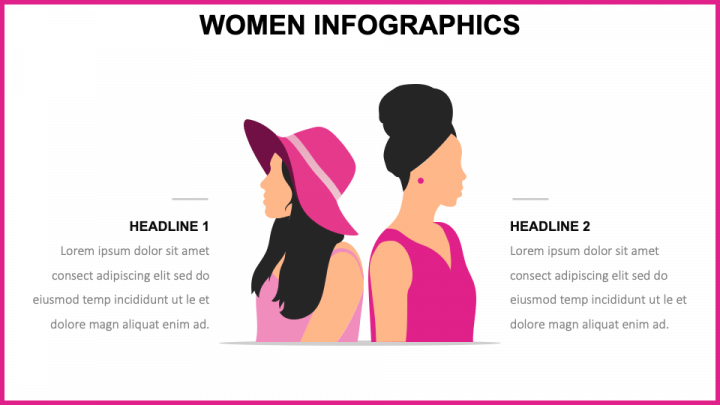 WOMEN INFOGRAPHICS

HEADLINE 1
Lorem ipsum dolor sit amet consect adipiscing elit sed do eiusmod temp incididunt ut le et dolore magn aliquat enim ad.

HEADLINE 2
Lorem ipsum dolor sit amet consect adipiscing elit sed do eiusmod temp incididunt ut le et dolore magn aliquat enim ad.