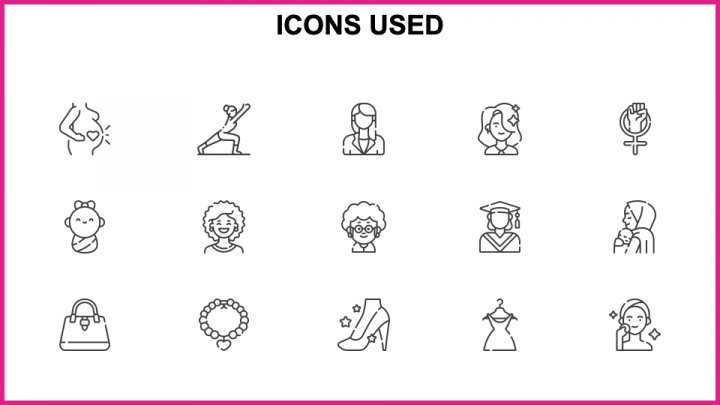 ICONS USED