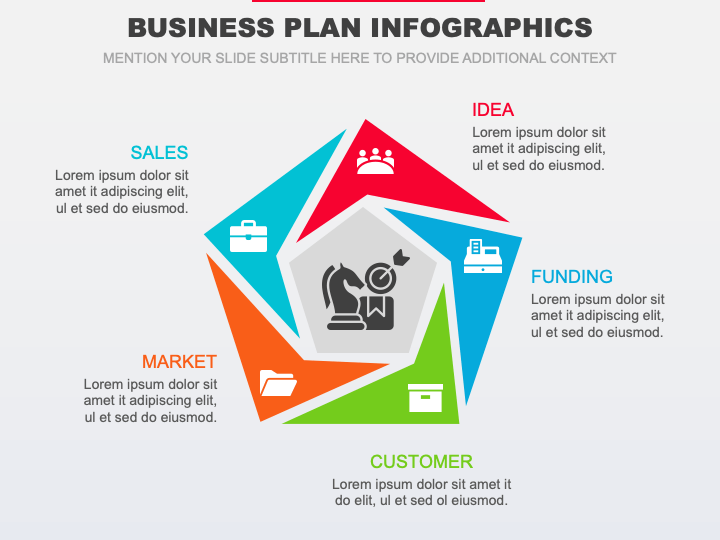 BUSINESS PLAN INFOGRAPHICS

MENTION YOUR SLIDE SUBTITLE HERE TO PROVIDE ADDITIONAL CONTEXT

IDEA
Lorem ipsum dolor sit amet it adipiscing elit, ul et sed do eiusmod.

SALES
Lorem ipsum dolor sit amet it adipiscing elit, ul et sed do eiusmod.

FUNDING
Lorem ipsum dolor sit amet it adipiscing elit, ul et sed do eiusmod.

MARKET
Lorem ipsum dolor sit amet it adipiscing elit, ul et sed do eiusmod.

CUSTOMER
Lorem ipsum dolor sit amet it do elit, ul et sed ol eiusmod.