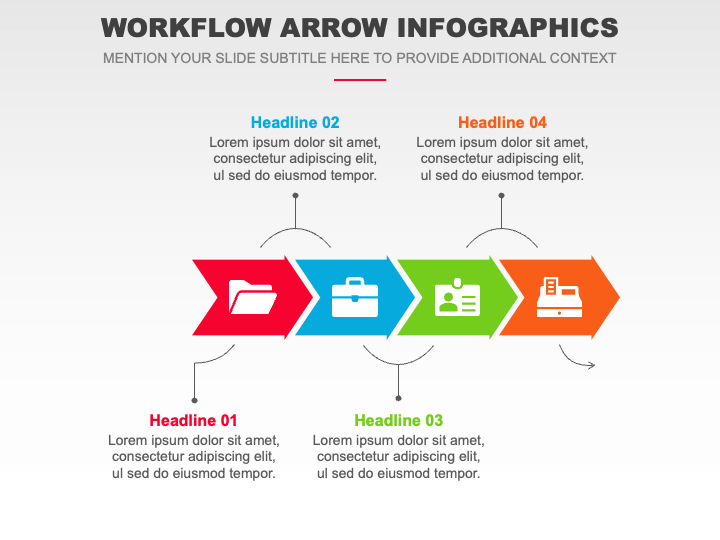 WORKFLOW ARROW INFOGRAPHICS

MENTION YOUR SLIDE SUBTITLE HERE TO PROVIDE ADDITIONAL CONTEXT

Headline 02
Lorem ipsum dolor sit amet, consectetur adipiscing elit, ul sed do eiusmod tempor.

Headline 04
Lorem ipsum dolor sit amet, consectetur adipiscing elit, ul sed do eiusmod tempor.

Headline 01
Lorem ipsum dolor sit amet, consectetur adipiscing elit, ul sed do eiusmod tempor.

Headline 03
Lorem ipsum dolor sit amet, consectetur adipiscing elit, ul sed do eiusmod tempor.