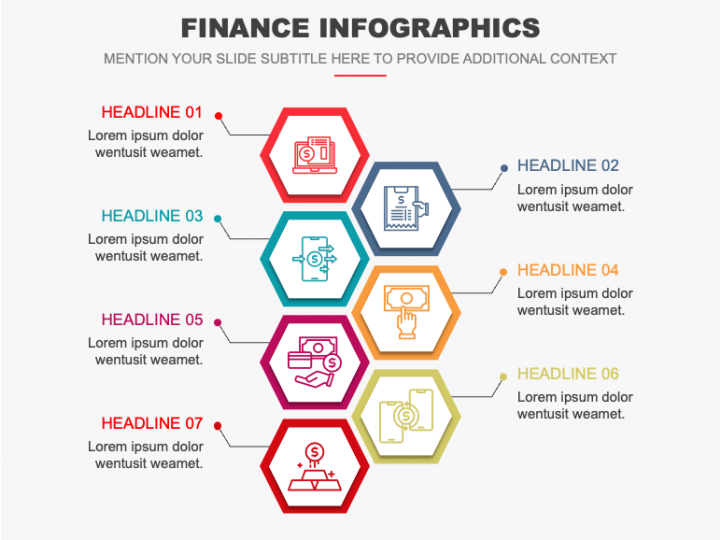 FINANCE INFOGRAPHICS

MENTION YOUR SLIDE SUBTITLE HERE TO PROVIDE ADDITIONAL CONTEXT

HEADLINE 01
Lorem ipsum dolor wentusit weamet.

HEADLINE 02
Lorem ipsum dolor wentusit weamet.

HEADLINE 03
Lorem ipsum dolor wentusit weamet.

HEADLINE 04
Lorem ipsum dolor wentusit weamet.

HEADLINE 05
Lorem ipsum dolor wentusit weamet.

HEADLINE 06
Lorem ipsum dolor wentusit weamet.

HEADLINE 07
Lorem ipsum dolor wentusit weamet.