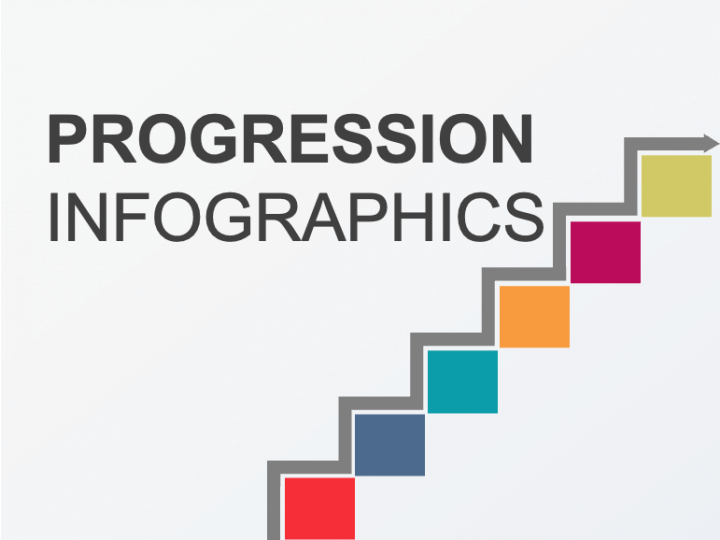 PROGRESSION
INFOGRAPHICS