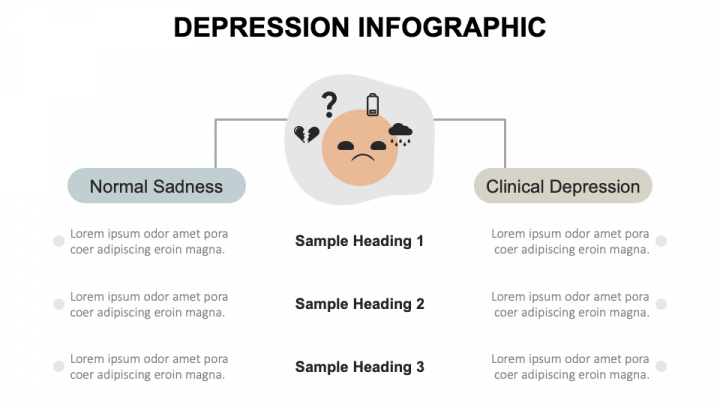 DEPRESSION INFOGRAPHIC

?

Normal Sadness

Clinical Depression

Lorem ipsum odor amet pora coer adipiscing eroin magna.

Sample Heading 1

Lorem ipsum odor amet pora coer adipiscing eroin magna.

Lorem ipsum odor amet pora coer adipiscing eroin magna.

Sample Heading 2

Lorem ipsum odor amet pora coer adipiscing eroin magna.

Lorem ipsum odor amet pora coer adipiscing eroin magna.

Sample Heading 3

Lorem ipsum odor amet pora coer adipiscing eroin magna.