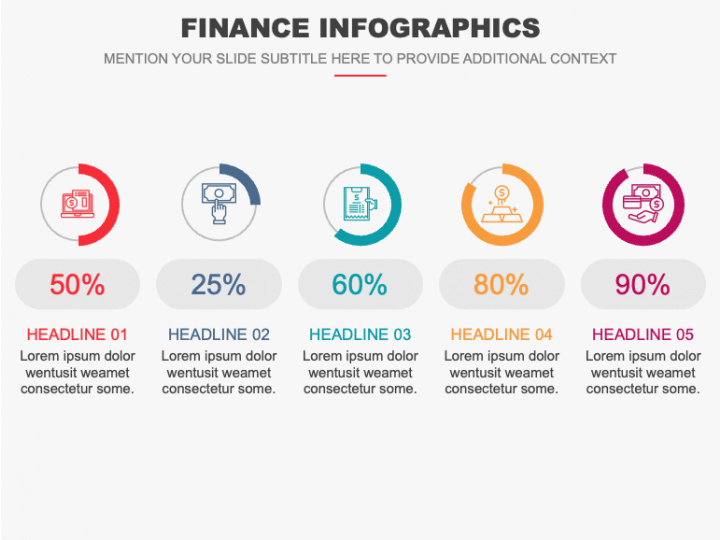 FINANCE INFOGRAPHICS

MENTION YOUR SLIDE SUBTITLE HERE TO PROVIDE ADDITIONAL CONTEXT

50%

HEADLINE 01

Lorem ipsum dolor wentusit weamet consectetur some.

25%

HEADLINE 02

Lorem ipsum dolor wentusit weamet consectetur some.

60%

HEADLINE 03

Lorem ipsum dolor wentusit weamet consectetur some.

80%

HEADLINE 04

Lorem ipsum dolor wentusit weamet consectetur some.

90%

HEADLINE 05

Lorem ipsum dolor wentusit weamet consectetur some.