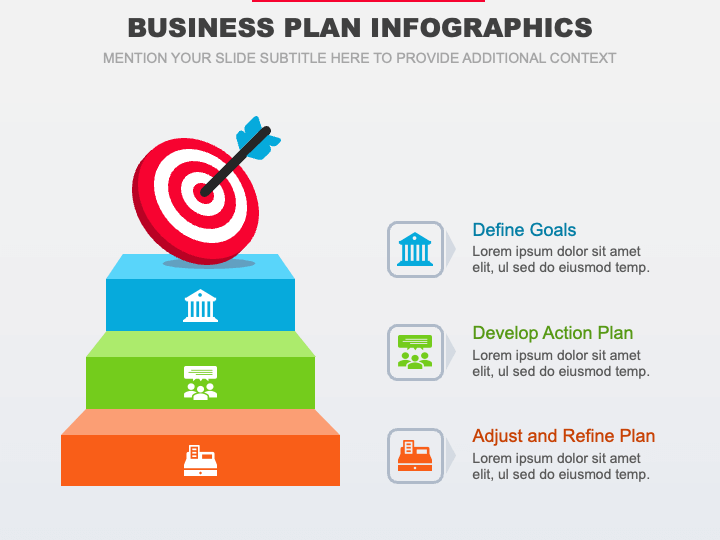 BUSINESS PLAN INFOGRAPHICS
MENTION YOUR SLIDE SUBTITLE HERE TO PROVIDE ADDITIONAL CONTEXT

Define Goals
Lorem ipsum dolor sit amet elit, ul sed do eiusmod temp.

Develop Action Plan
Lorem ipsum dolor sit amet elit, ul sed do eiusmod temp.

Adjust and Refine Plan
Lorem ipsum dolor sit amet elit, ul sed do eiusmod temp.