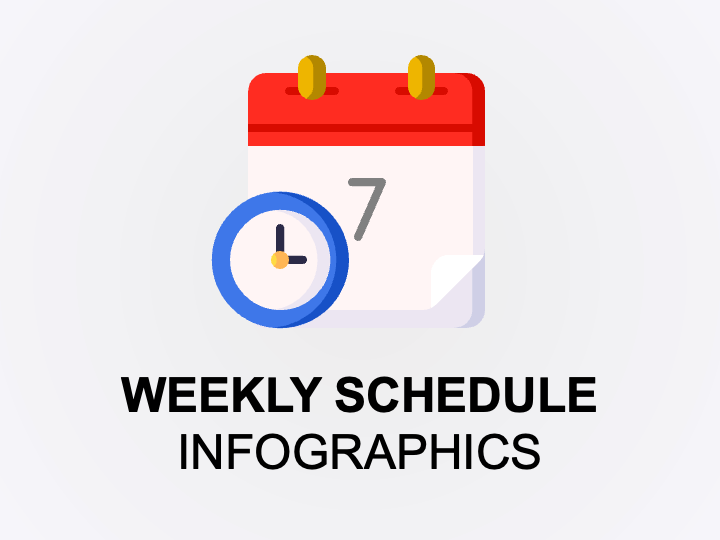 7

WEEKLY SCHEDULE
INFOGRAPHICS