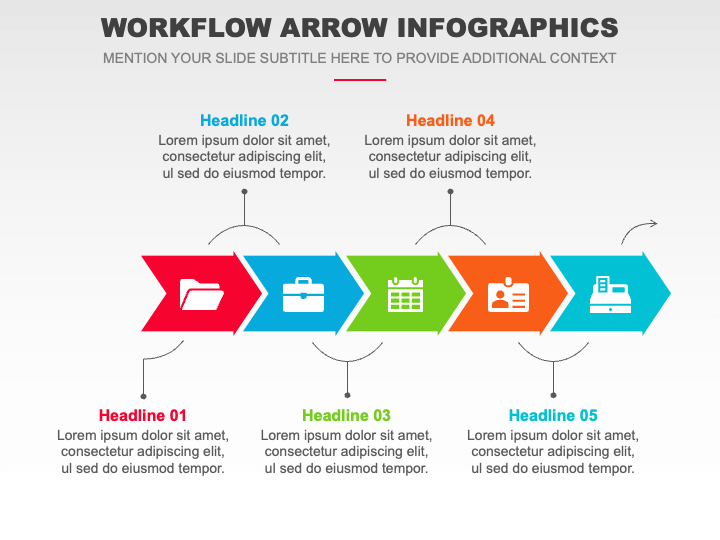 WORKFLOW ARROW INFOGRAPHICS
MENTION YOUR SLIDE SUBTITLE HERE TO PROVIDE ADDITIONAL CONTEXT

Headline 02
Lorem ipsum dolor sit amet, consectetur adipiscing elit, ul sed do eiusmod tempor.

Headline 04
Lorem ipsum dolor sit amet, consectetur adipiscing elit, ul sed do eiusmod tempor.

Headline 01
Lorem ipsum dolor sit amet, consectetur adipiscing elit, ul sed do eiusmod tempor.

Headline 03
Lorem ipsum dolor sit amet, consectetur adipiscing elit, ul sed do eiusmod tempor.

Headline 05
Lorem ipsum dolor sit amet, consectetur adipiscing elit, ul sed do eiusmod tempor.