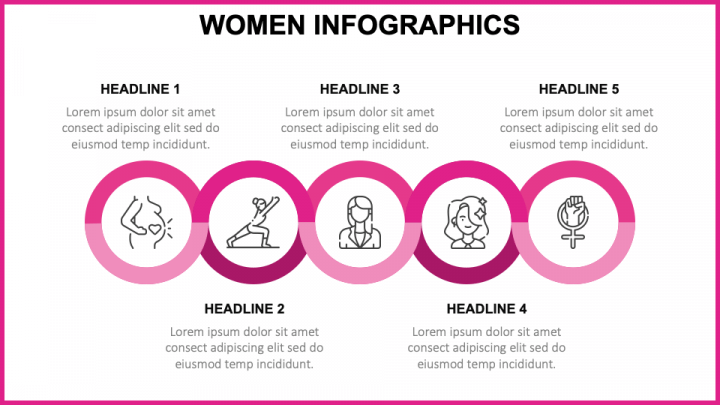 WOMEN INFOGRAPHICS

HEADLINE 1
Lorem ipsum dolor sit amet consect adipiscing elit sed do eiusmod temp incididunt.

HEADLINE 3
Lorem ipsum dolor sit amet consect adipiscing elit sed do eiusmod temp incididunt.

HEADLINE 5
Lorem ipsum dolor sit amet consect adipiscing elit sed do eiusmod temp incididunt.

HEADLINE 2
Lorem ipsum dolor sit amet consect adipiscing elit sed do eiusmod temp incididunt.

HEADLINE 4
Lorem ipsum dolor sit amet consect adipiscing elit sed do eiusmod temp incididunt.