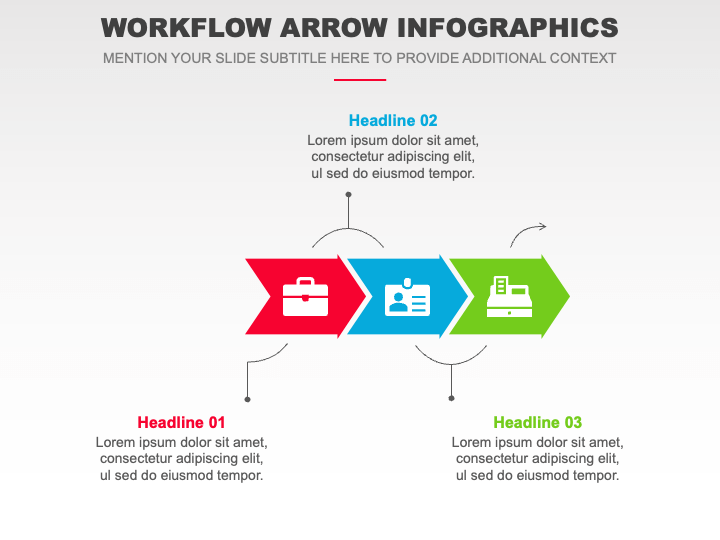 WORKFLOW ARROW INFOGRAPHICS

MENTION YOUR SLIDE SUBTITLE HERE TO PROVIDE ADDITIONAL CONTEXT

Headline 02

Lorem ipsum dolor sit amet, consectetur adipiscing elit, ul sed do eiusmod tempor.

Headline 01

Lorem ipsum dolor sit amet, consectetur adipiscing elit, ul sed do eiusmod tempor.

Headline 03

Lorem ipsum dolor sit amet, consectetur adipiscing elit, ul sed do eiusmod tempor.