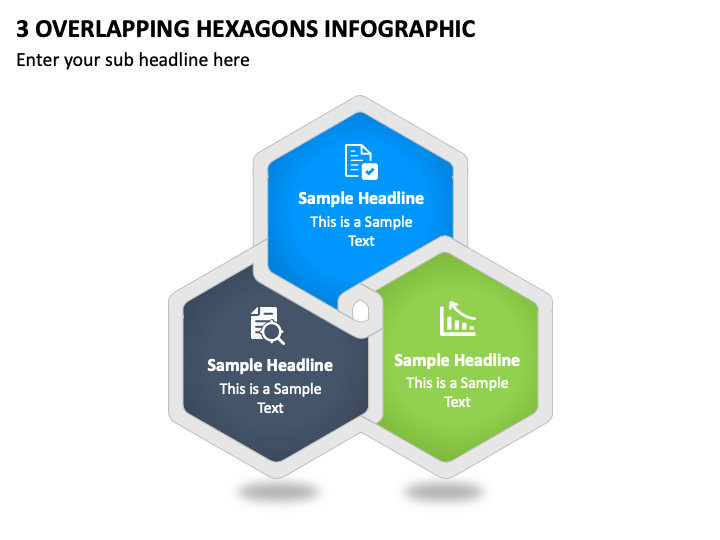 3 OVERLAPPING HEXAGONS INFOGRAPHIC
Enter your sub headline here

Sample Headline
This is a Sample Text

Sample Headline
This is a Sample Text

Sample Headline
This is a Sample Text