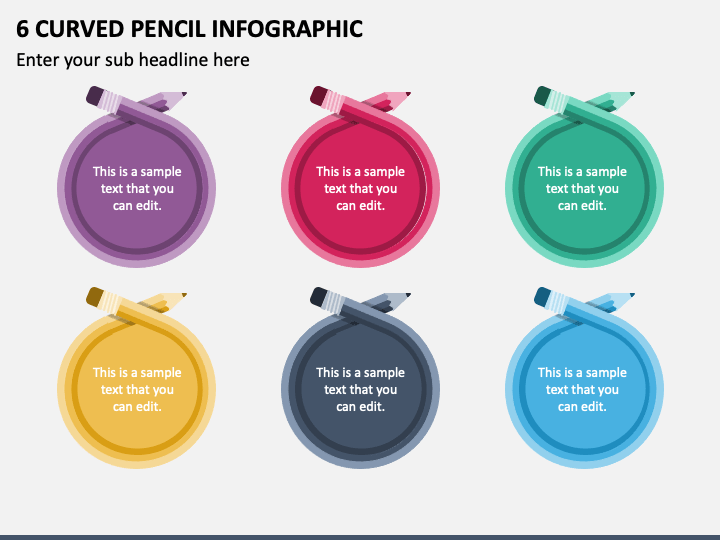 6 CURVED PENCIL INFOGRAPHIC

Enter your sub headline here

This is a sample text that you can edit.

This is a sample text that you can edit.

This is a sample text that you can edit.

This is a sample text that you can edit.

This is a sample text that you can edit.

This is a sample text that you can edit.