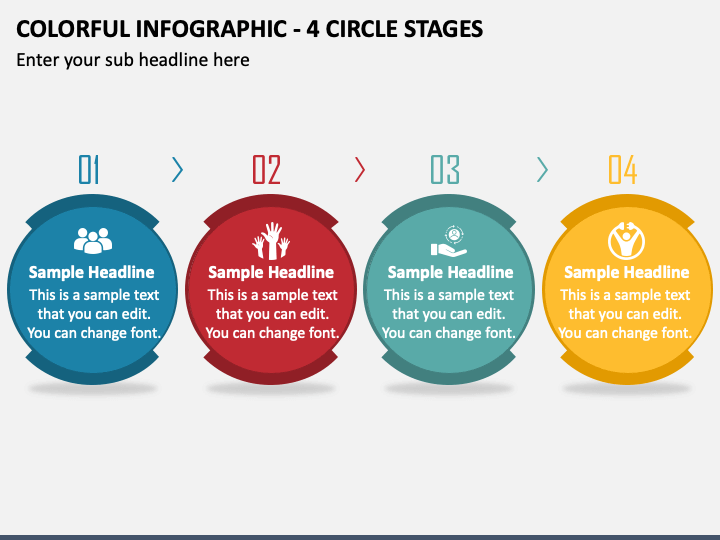 COLORFUL INFOGRAPHIC - 4 CIRCLE STAGES

Enter your sub headline here

01

Sample Headline
This is a sample text that you can edit. You can change font.

02

Sample Headline
This is a sample text that you can edit. You can change font.

03

Sample Headline
This is a sample text that you can edit. You can change font.

04

Sample Headline
This is a sample text that you can edit. You can change font.