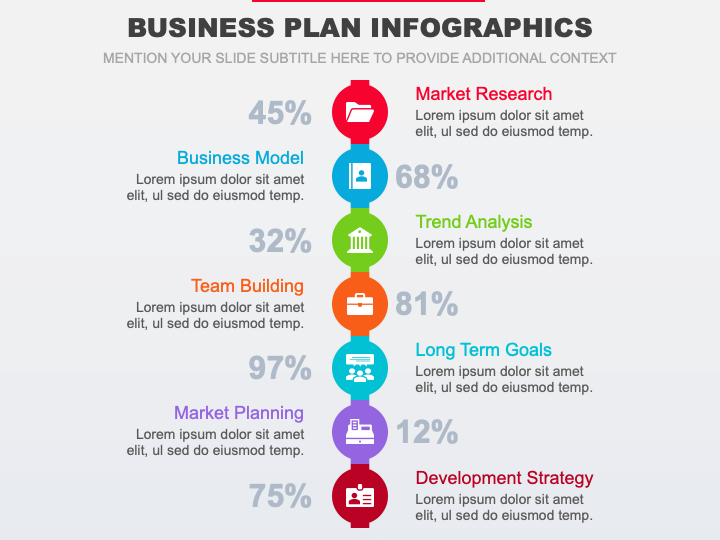 BUSINESS PLAN INFOGRAPHICS

MENTION YOUR SLIDE SUBTITLE HERE TO PROVIDE ADDITIONAL CONTEXT

45%

Market Research
Lorem ipsum dolor sit amet elit, ul sed do eiusmod temp.

Business Model
Lorem ipsum dolor sit amet elit, ul sed do eiusmod temp.

68%

32%

Trend Analysis
Lorem ipsum dolor sit amet elit, ul sed do eiusmod temp.

Team Building
Lorem ipsum dolor sit amet elit, ul sed do eiusmod temp.

81%

97%

Long Term Goals
Lorem ipsum dolor sit amet elit, ul sed do eiusmod temp.

Market Planning
Lorem ipsum dolor sit amet elit, ul sed do eiusmod temp.

12%

75%

Development Strategy
Lorem ipsum dolor sit amet elit, ul sed do eiusmod temp.