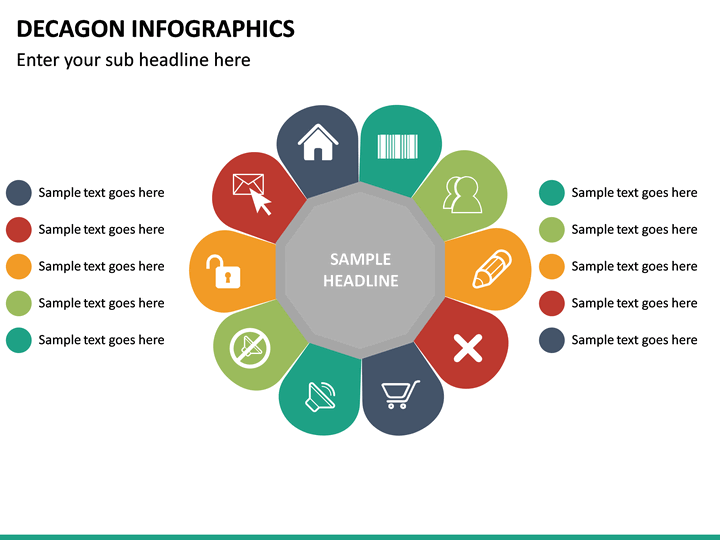 DECAGON INFOGRAPHICS

Enter your sub headline here

Sample text goes here

Sample text goes here

Sample text goes here

Sample text goes here

Sample text goes here

SAMPLE HEADLINE

Sample text goes here

Sample text goes here

Sample text goes here

Sample text goes here

Sample text goes here