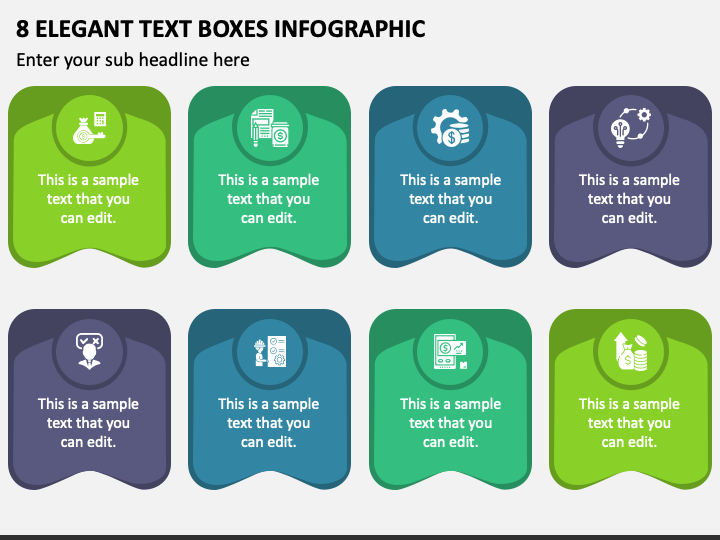 8 ELEGANT TEXT BOXES INFOGRAPHIC

Enter your sub headline here

This is a sample text that you can edit.

This is a sample text that you can edit.

This is a sample text that you can edit.

This is a sample text that you can edit.

This is a sample text that you can edit.

This is a sample text that you can edit.

This is a sample text that you can edit.

This is a sample text that you can edit.