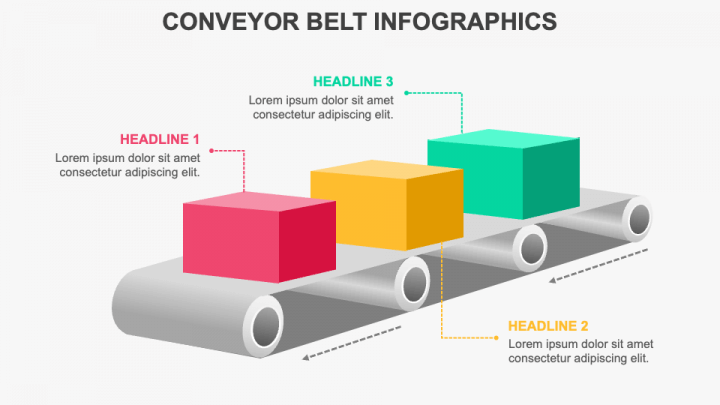 CONVEYOR BELT INFOGRAPHICS

HEADLINE 3
Lorem ipsum dolor sit amet consectetur adipiscing elit.

HEADLINE 1
Lorem ipsum dolor sit amet consectetur adipiscing elit.

HEADLINE 2
Lorem ipsum dolor sit amet consectetur adipiscing elit.