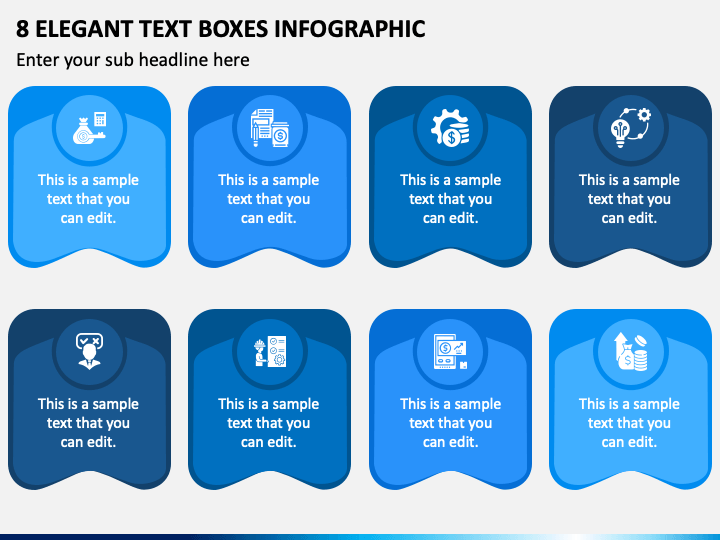 8 ELEGANT TEXT BOXES INFOGRAPHIC

Enter your sub headline here

This is a sample text that you can edit.

This is a sample text that you can edit.

This is a sample text that you can edit.

This is a sample text that you can edit.

This is a sample text that you can edit.

This is a sample text that you can edit.

This is a sample text that you can edit.

This is a sample text that you can edit.