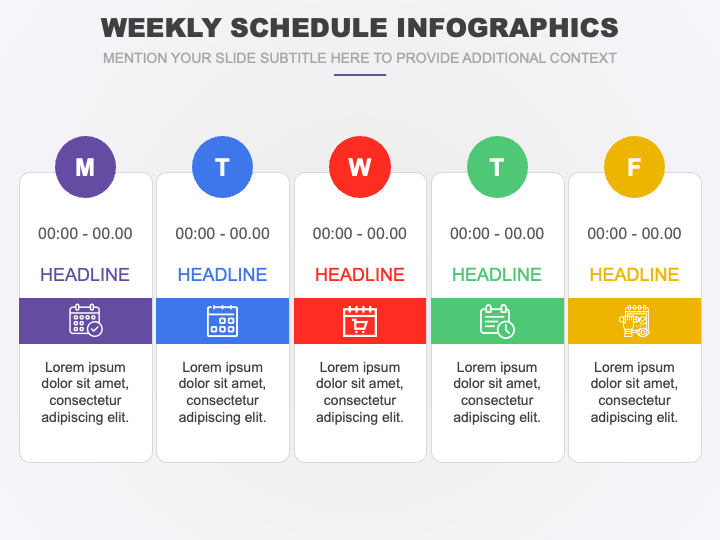 WEEKLY SCHEDULE INFOGRAPHICS

MENTION YOUR SLIDE SUBTITLE HERE TO PROVIDE ADDITIONAL CONTEXT

M

00:00 - 00.00

HEADLINE

Lorem ipsum dolor sit amet, consectetur adipiscing elit.

T

00:00 - 00.00

HEADLINE

Lorem ipsum dolor sit amet, consectetur adipiscing elit.

W

00:00 - 00.00

HEADLINE

Lorem ipsum dolor sit amet, consectetur adipiscing elit.

T

00:00 - 00.00

HEADLINE

Lorem ipsum dolor sit amet, consectetur adipiscing elit.

F

00:00 - 00.00

HEADLINE

Lorem ipsum dolor sit amet, consectetur adipiscing elit.