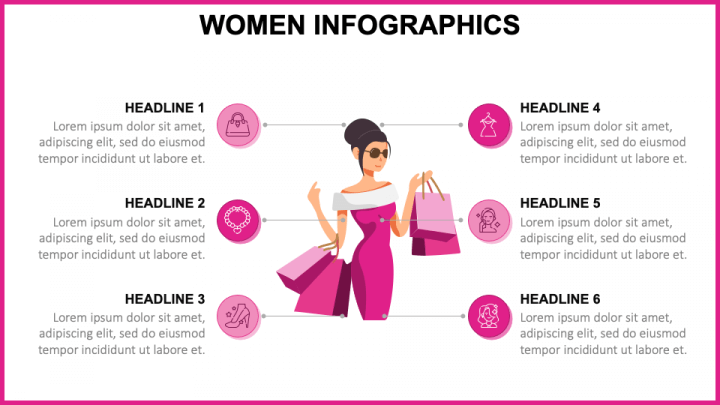 WOMEN INFOGRAPHICS

HEADLINE 1
Lorem ipsum dolor sit amet, adipiscing elit, sed do eiusmod tempor incididunt ut labore et.

HEADLINE 2
Lorem ipsum dolor sit amet, adipiscing elit, sed do eiusmod tempor incididunt ut labore et.

HEADLINE 3
Lorem ipsum dolor sit amet, adipiscing elit, sed do eiusmod tempor incididunt ut labore et.

HEADLINE 4
Lorem ipsum dolor sit amet, adipiscing elit, sed do eiusmod tempor incididunt ut labore et.

HEADLINE 5
Lorem ipsum dolor sit amet, adipiscing elit, sed do eiusmod tempor incididunt ut labore et.

HEADLINE 6
Lorem ipsum dolor sit amet, adipiscing elit, sed do eiusmod tempor incididunt ut labore et.