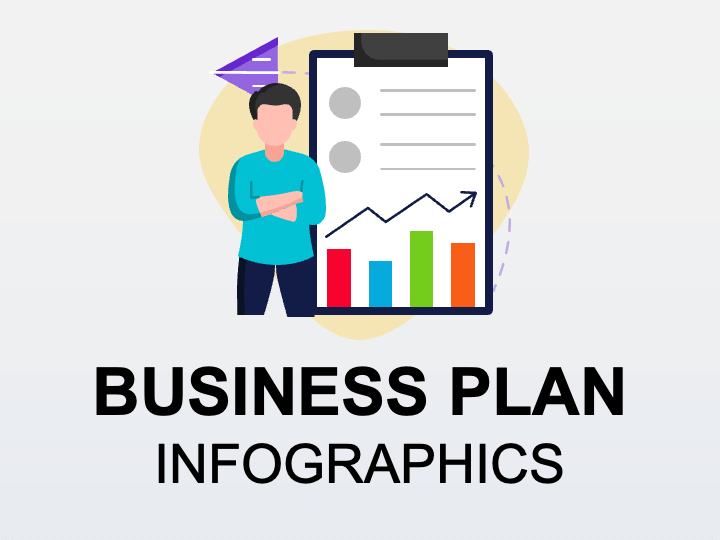 BUSINESS PLAN
INFOGRAPHICS