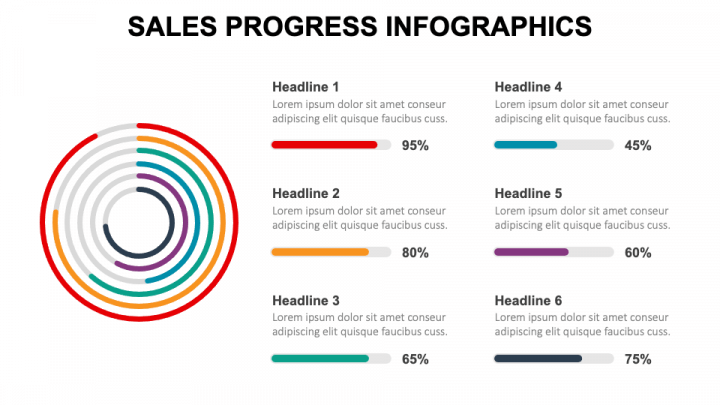 SALES PROGRESS INFOGRAPHICS

Headline 1
Lorem ipsum dolor sit amet conseur adipiscing elit quisque faucibus cuss.
95%

Headline 2
Lorem ipsum dolor sit amet conseur adipiscing elit quisque faucibus cuss.
80%

Headline 3
Lorem ipsum dolor sit amet conseur adipiscing elit quisque faucibus cuss.
65%

Headline 4
Lorem ipsum dolor sit amet conseur adipiscing elit quisque faucibus cuss.
45%

Headline 5
Lorem ipsum dolor sit amet conseur adipiscing elit quisque faucibus cuss.
60%

Headline 6
Lorem ipsum dolor sit amet conseur adipiscing elit quisque faucibus cuss.
75%