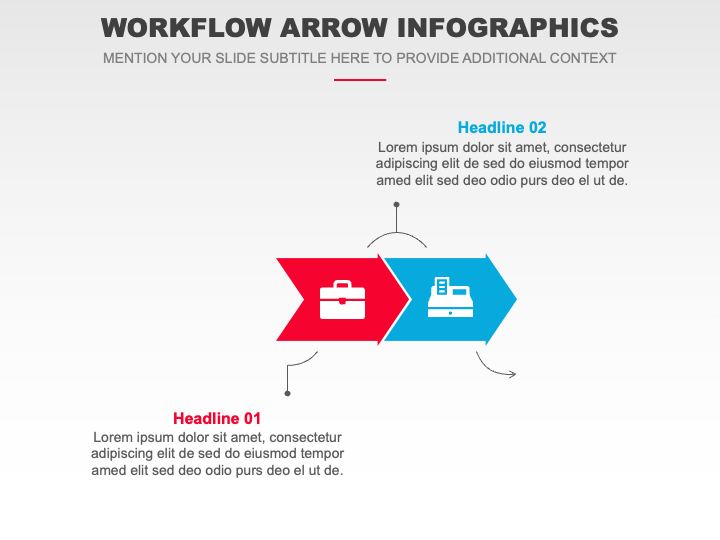 WORKFLOW ARROW INFOGRAPHICS

MENTION YOUR SLIDE SUBTITLE HERE TO PROVIDE ADDITIONAL CONTEXT

Headline 02
Lorem ipsum dolor sit amet, consectetur adipiscing elit de sed do eiusmod tempor amed elit sed deo odio purs deo el ut de.

Headline 01
Lorem ipsum dolor sit amet, consectetur adipiscing elit de sed do eiusmod tempor amed elit sed deo odio purs deo el ut de.