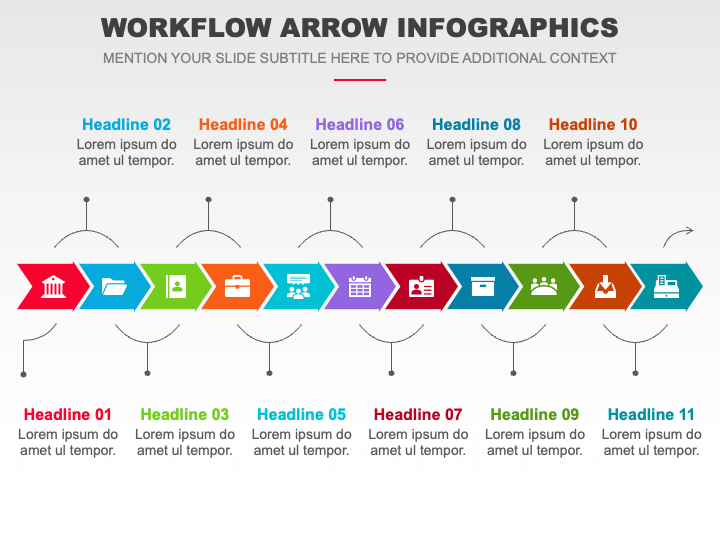 WORKFLOW ARROW INFOGRAPHICS

MENTION YOUR SLIDE SUBTITLE HERE TO PROVIDE ADDITIONAL CONTEXT

Headline 02
Lorem ipsum do amet ul tempor.

Headline 04
Lorem ipsum do amet ul tempor.

Headline 06
Lorem ipsum do amet ul tempor.

Headline 08
Lorem ipsum do amet ul tempor.

Headline 10
Lorem ipsum do amet ul tempor.

Headline 01
Lorem ipsum do amet ul tempor.

Headline 03
Lorem ipsum do amet ul tempor.

Headline 05
Lorem ipsum do amet ul tempor.

Headline 07
Lorem ipsum do amet ul tempor.

Headline 09
Lorem ipsum do amet ul tempor.

Headline 11
Lorem ipsum do amet ul tempor.