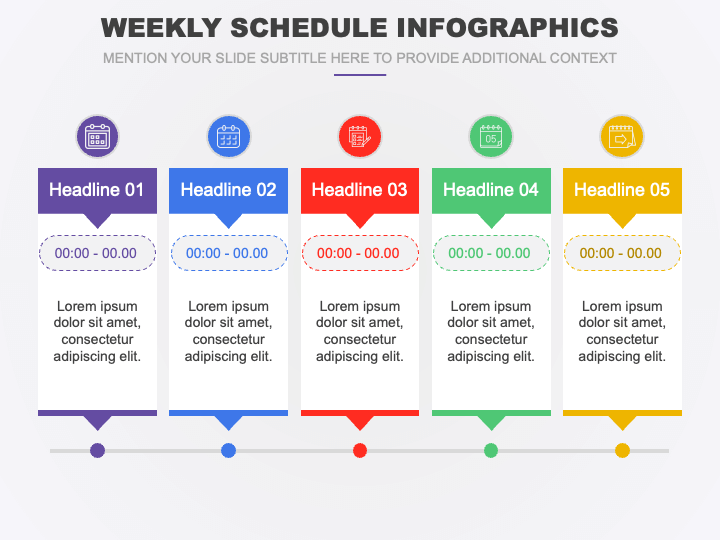 WEEKLY SCHEDULE INFOGRAPHICS

MENTION YOUR SLIDE SUBTITLE HERE TO PROVIDE ADDITIONAL CONTEXT

05

Headline 01

00:00 - 00.00

Lorem ipsum dolor sit amet, consectetur adipiscing elit.

Headline 02

00:00 - 00.00

Lorem ipsum dolor sit amet, consectetur adipiscing elit.

Headline 03

00:00 - 00.00

Lorem ipsum dolor sit amet, consectetur adipiscing elit.

Headline 04

00:00 - 00.00

Lorem ipsum dolor sit amet, consectetur adipiscing elit.

Headline 05

00:00 - 00.00

Lorem ipsum dolor sit amet, consectetur adipiscing elit.