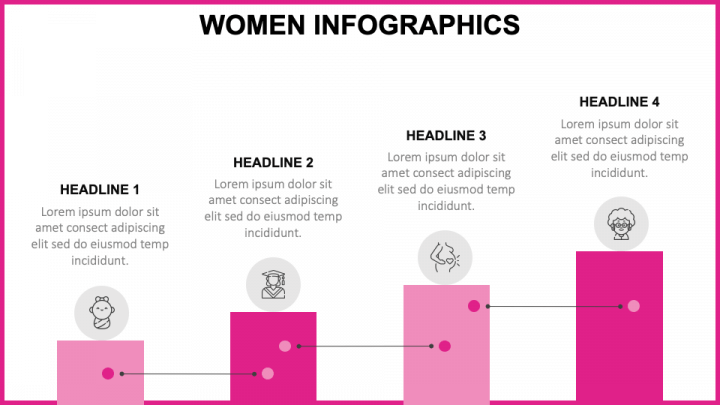 WOMEN INFOGRAPHICS

HEADLINE 1
Lorem ipsum dolor sit amet consect adipiscing elit sed do eiusmod temp incididunt.

HEADLINE 2
Lorem ipsum dolor sit amet consect adipiscing elit sed do eiusmod temp incididunt.

HEADLINE 3
Lorem ipsum dolor sit amet consect adipiscing elit sed do eiusmod temp incididunt.

HEADLINE 4
Lorem ipsum dolor sit amet consect adipiscing elit sed do eiusmod temp incididunt.