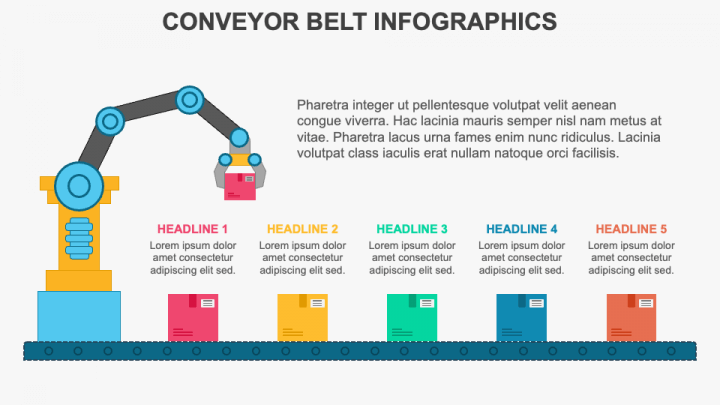 CONVEYOR BELT INFOGRAPHICS

Pharetra integer ut pellentesque volutpat velit aenean congue viverra. Hac lacinia mauris semper nisl nam metus at vitae. Pharetra lacus urna fames enim nunc ridiculus. Lacinia volutpat class iaculis erat nullam natoque orci facilisis.

HEADLINE 1
Lorem ipsum dolor amet consectetur adipiscing elit sed.

HEADLINE 2
Lorem ipsum dolor amet consectetur adipiscing elit sed.

HEADLINE 3
Lorem ipsum dolor amet consectetur adipiscing elit sed.

HEADLINE 4
Lorem ipsum dolor amet consectetur adipiscing elit sed.

HEADLINE 5
Lorem ipsum dolor amet consectetur adipiscing elit sed.