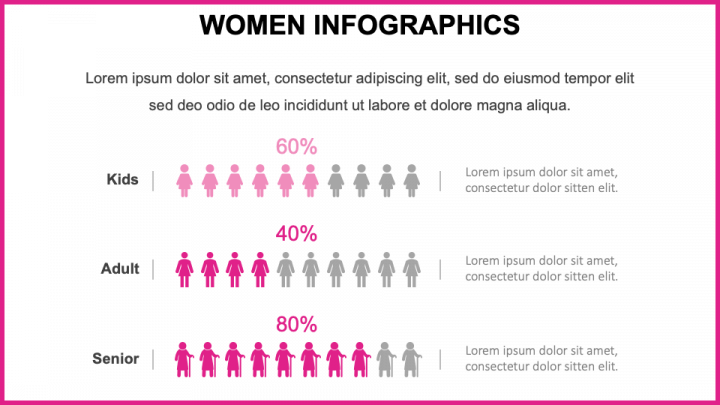 WOMEN INFOGRAPHICS

Lorem ipsum dolor sit amet, consectetur adipiscing elit, sed do eiusmod tempor elit sed deo odio de leo incididunt ut labore et dolore magna aliqua.

60%

Kids

Lorem ipsum dolor sit amet, consectetur dolor sitten elit.

40%

Adult

Lorem ipsum dolor sit amet, consectetur dolor sitten elit.

80%

Senior

Lorem ipsum dolor sit amet, consectetur dolor sitten elit.