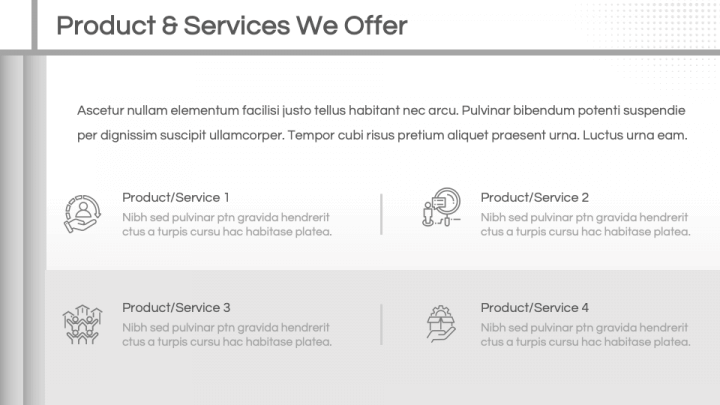 Product & Services We Offer

Ascetur nullam elementum facilisi justo tellus habitant nec arcu. Pulvinar bibendum potenti suspendie per dignissim suscipit ullamcorper. Tempor cubi risus pretium aliquet praesent urna. Luctus urna eam.

Product/Service 1
Nibh sed pulvinar ptn gravida hendrerit ctus a turpis cursu hac habitase platea.

Product/Service 2
Nibh sed pulvinar ptn gravida hendrerit ctus a turpis cursu hac habitase platea.

Product/Service 3
Nibh sed pulvinar ptn gravida hendrerit ctus a turpis cursu hac habitase platea.

Product/Service 4
Nibh sed pulvinar ptn gravida hendrerit ctus a turpis cursu hac habitase platea.