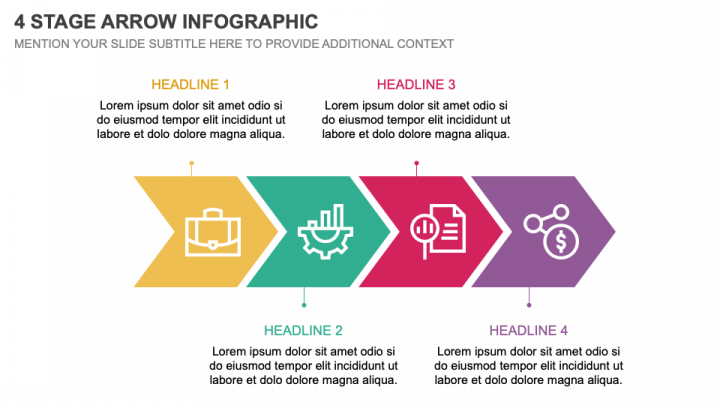 4 STAGE ARROW INFOGRAPHIC

MENTION YOUR SLIDE SUBTITLE HERE TO PROVIDE ADDITIONAL CONTEXT

HEADLINE 1

Lorem ipsum dolor sit amet odio si do eiusmod tempor elit incididunt ut labore et dolo dolore magna aliqua.

HEADLINE 3

Lorem ipsum dolor sit amet odio si do eiusmod tempor elit incididunt ut labore et dolo dolore magna aliqua.

HEADLINE 2

Lorem ipsum dolor sit amet odio si do eiusmod tempor elit incididunt ut labore et dolo dolore magna aliqua.

HEADLINE 4

Lorem ipsum dolor sit amet odio si do eiusmod tempor elit incididunt ut labore et dolo dolore magna aliqua.