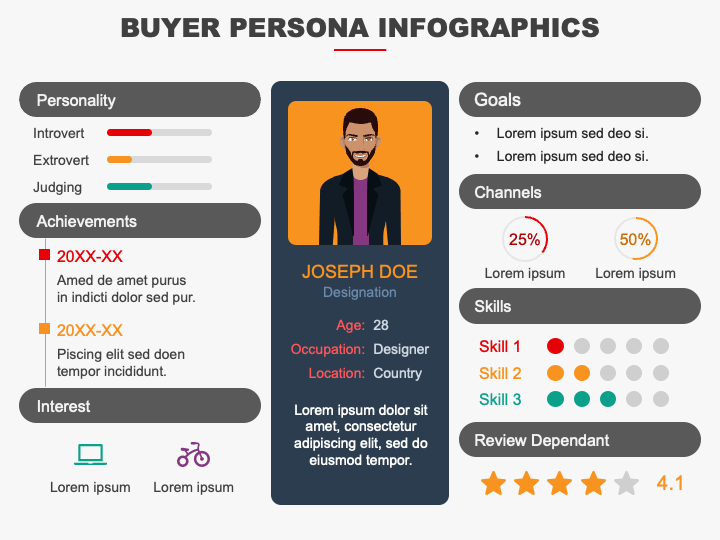 BUYER PERSONA INFOGRAPHICS

Personality

Introvert

Extrovert

Judging

Achievements

20XX-XX

Amed de amet purus in indicti dolor sed pur.

20XX-XX

Piscing elit sed doen tempor incididunt.

Interest

Lorem ipsum

Lorem ipsum

JOSEPH DOE

Designation

Age: 28

Occupation: Designer

Location: Country

Lorem ipsum dolor sit amet, consectetur adipiscing elit, sed do eiusmod tempor.

Goals

• Lorem ipsum sed deo si.

• Lorem ipsum sed deo si.

Channels

25%

Lorem ipsum

50%

Lorem ipsum

Skills

Skill 1

Skill 2

Skill 3

Review Dependant

4.1