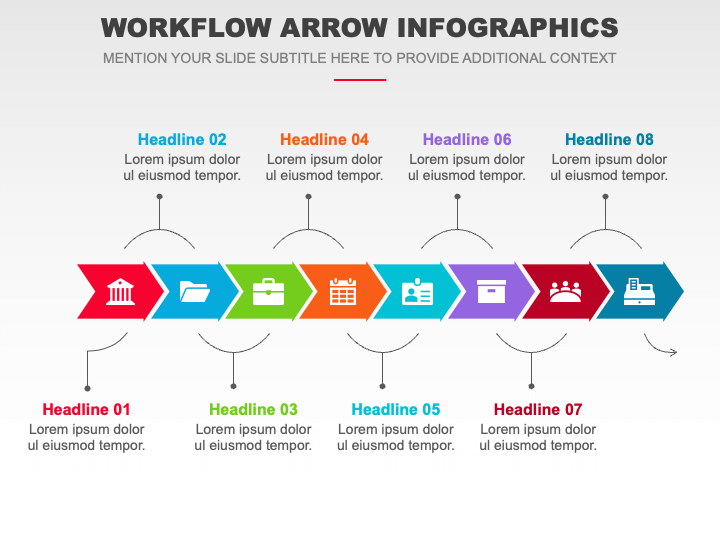 WORKFLOW ARROW INFOGRAPHICS

MENTION YOUR SLIDE SUBTITLE HERE TO PROVIDE ADDITIONAL CONTEXT

Headline 02
Lorem ipsum dolor ul eiusmod tempor.

Headline 04
Lorem ipsum dolor ul eiusmod tempor.

Headline 06
Lorem ipsum dolor ul eiusmod tempor.

Headline 08
Lorem ipsum dolor ul eiusmod tempor.

Headline 01
Lorem ipsum dolor ul eiusmod tempor.

Headline 03
Lorem ipsum dolor ul eiusmod tempor.

Headline 05
Lorem ipsum dolor ul eiusmod tempor.

Headline 07
Lorem ipsum dolor ul eiusmod tempor.