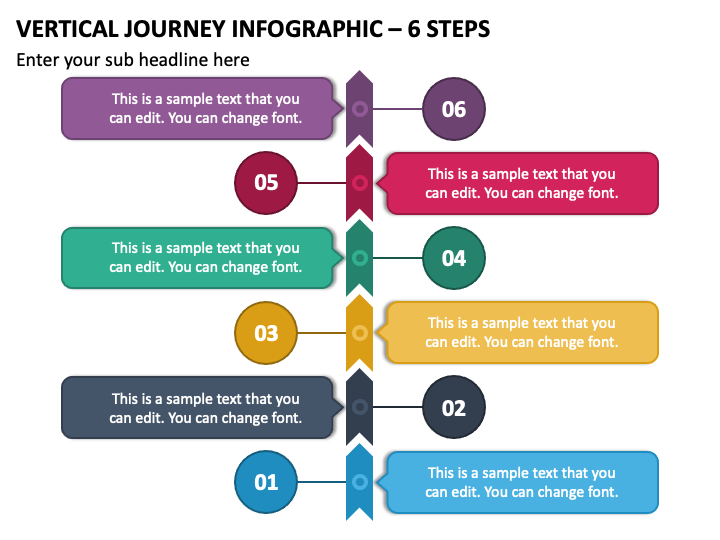 VERTICAL JOURNEY INFOGRAPHIC – 6 STEPS

Enter your sub headline here

This is a sample text that you can edit. You can change font.

06

05

This is a sample text that you can edit. You can change font.

This is a sample text that you can edit. You can change font.

04

03

This is a sample text that you can edit. You can change font.

This is a sample text that you can edit. You can change font.

02

01

This is a sample text that you can edit. You can change font.