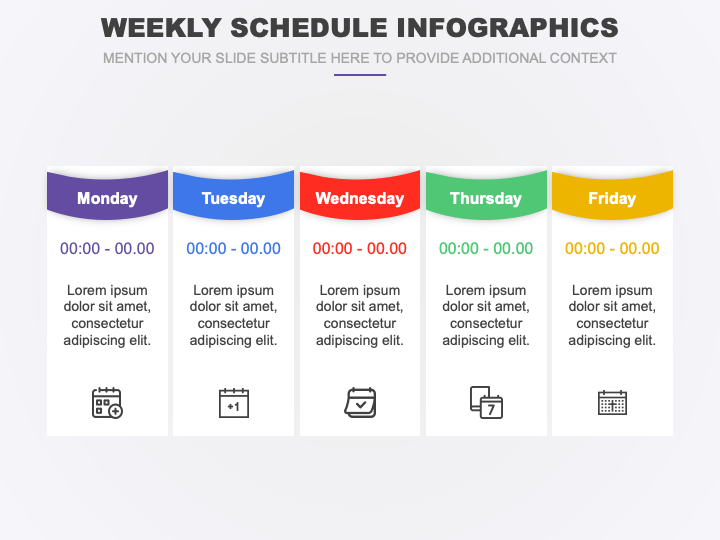 WEEKLY SCHEDULE INFOGRAPHICS
MENTION YOUR SLIDE SUBTITLE HERE TO PROVIDE ADDITIONAL CONTEXT

Monday
00:00 - 00.00
Lorem ipsum dolor sit amet, consectetur adipiscing elit.

Tuesday
00:00 - 00.00
Lorem ipsum dolor sit amet, consectetur adipiscing elit.
+1

Wednesday
00:00 - 00.00
Lorem ipsum dolor sit amet, consectetur adipiscing elit.

Thursday
00:00 - 00.00
Lorem ipsum dolor sit amet, consectetur adipiscing elit.
7

Friday
00:00 - 00.00
Lorem ipsum dolor sit amet, consectetur adipiscing elit.